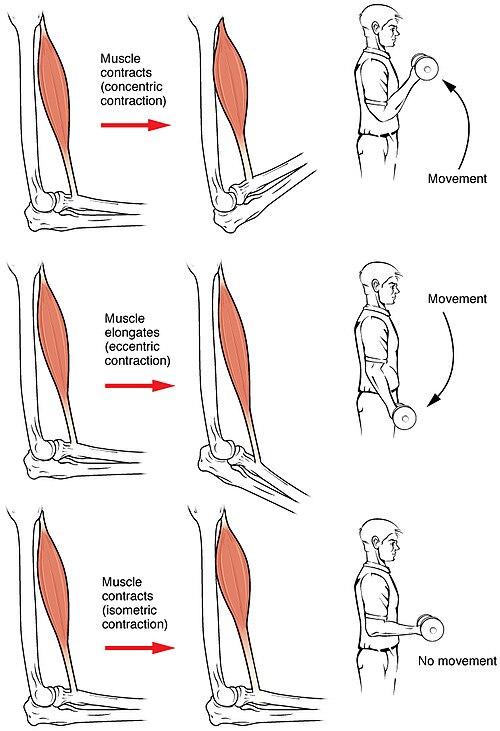 Muscle contracts (concentric contraction)

Movement

Muscle elongates (eccentric contraction)

Movement

Muscle contracts (isometric contraction)

No movement